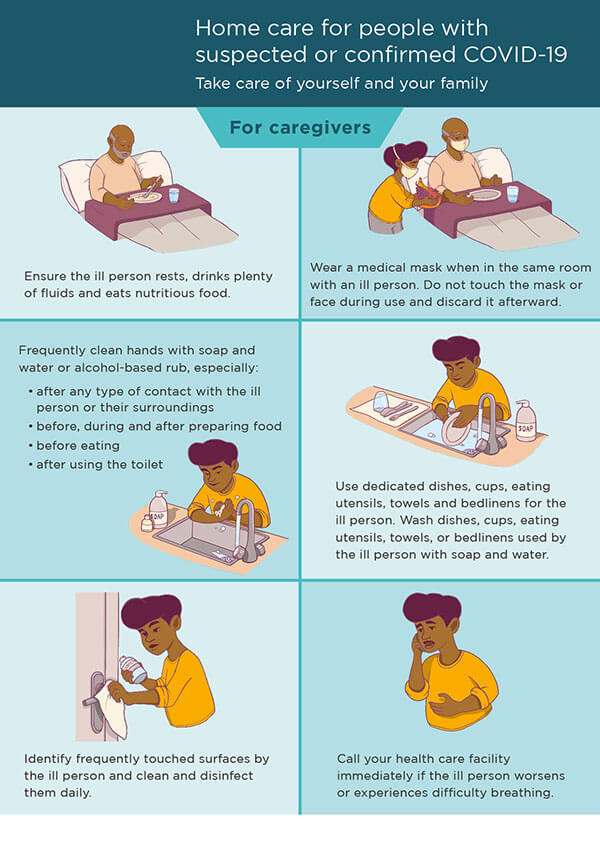 Home care for people with suspected or confirmed COVID-19

Take care of yourself and your family

For caregivers

Ensure the ill person rests, drinks plenty of fluids and eats nutritious food.

Wear a medical mask when in the same room with an ill person. Do not touch the mask or face during use and discard it afterward.

Frequently clean hands with soap and water or alcohol-based rub, especially:

• after any type of contact with the ill person or their surroundings
• before, during and after preparing food
• before eating
• after using the toilet

SOAP

SOAP

Use dedicated dishes, cups, eating utensils, towels and bedlinens for the ill person. Wash dishes, cups, eating utensils, towels, or bedlinens used by the ill person with soap and water.

Identify frequently touched surfaces by the ill person and clean and disinfect them daily.

Call your health care facility immediately if the ill person worsens or experiences difficulty breathing.